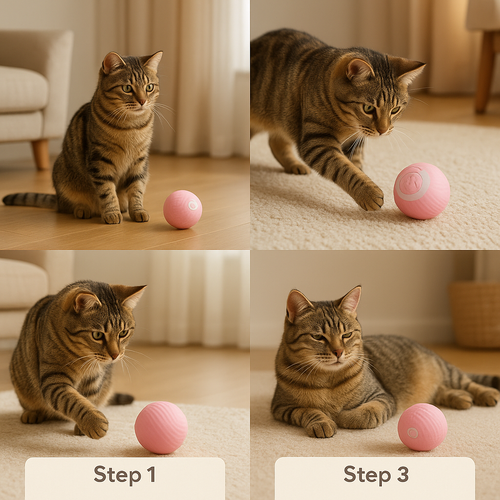 Step 1

Step 3