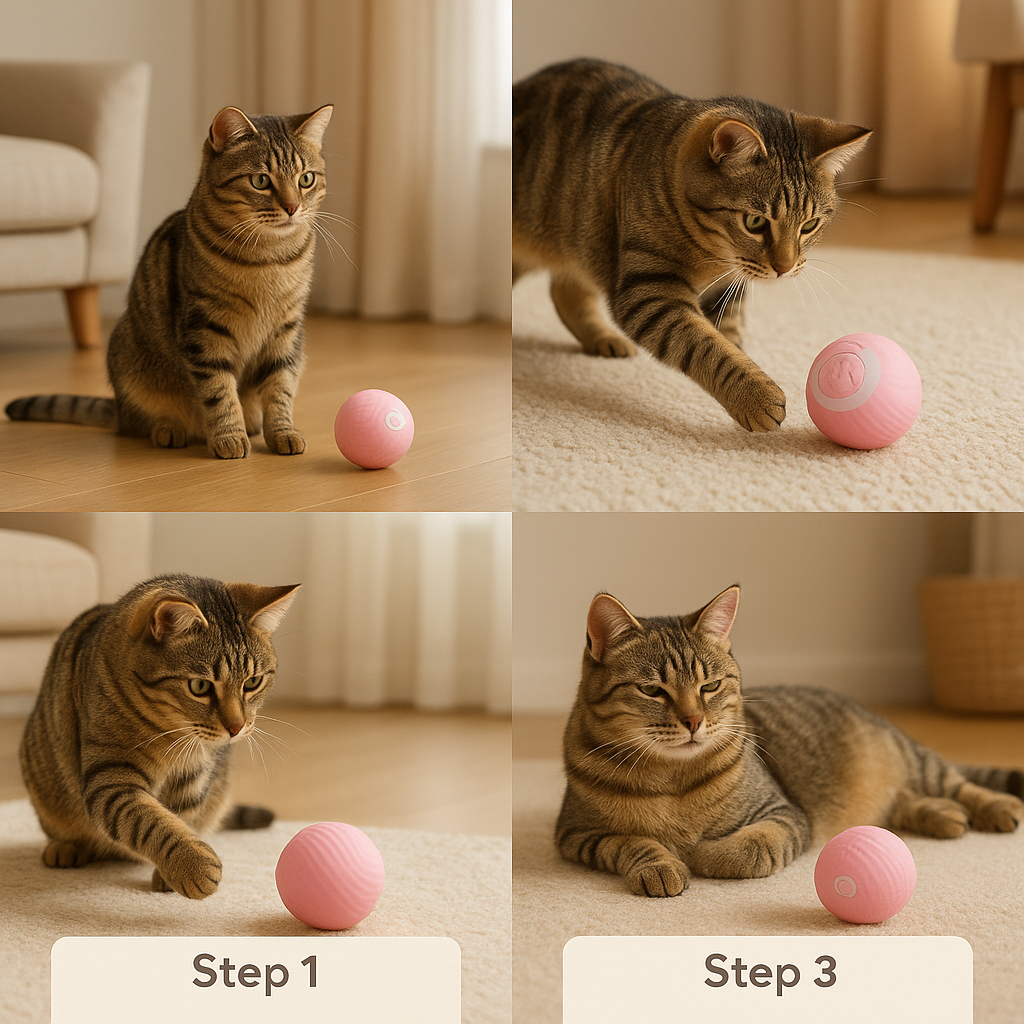 Step 1

Step 3