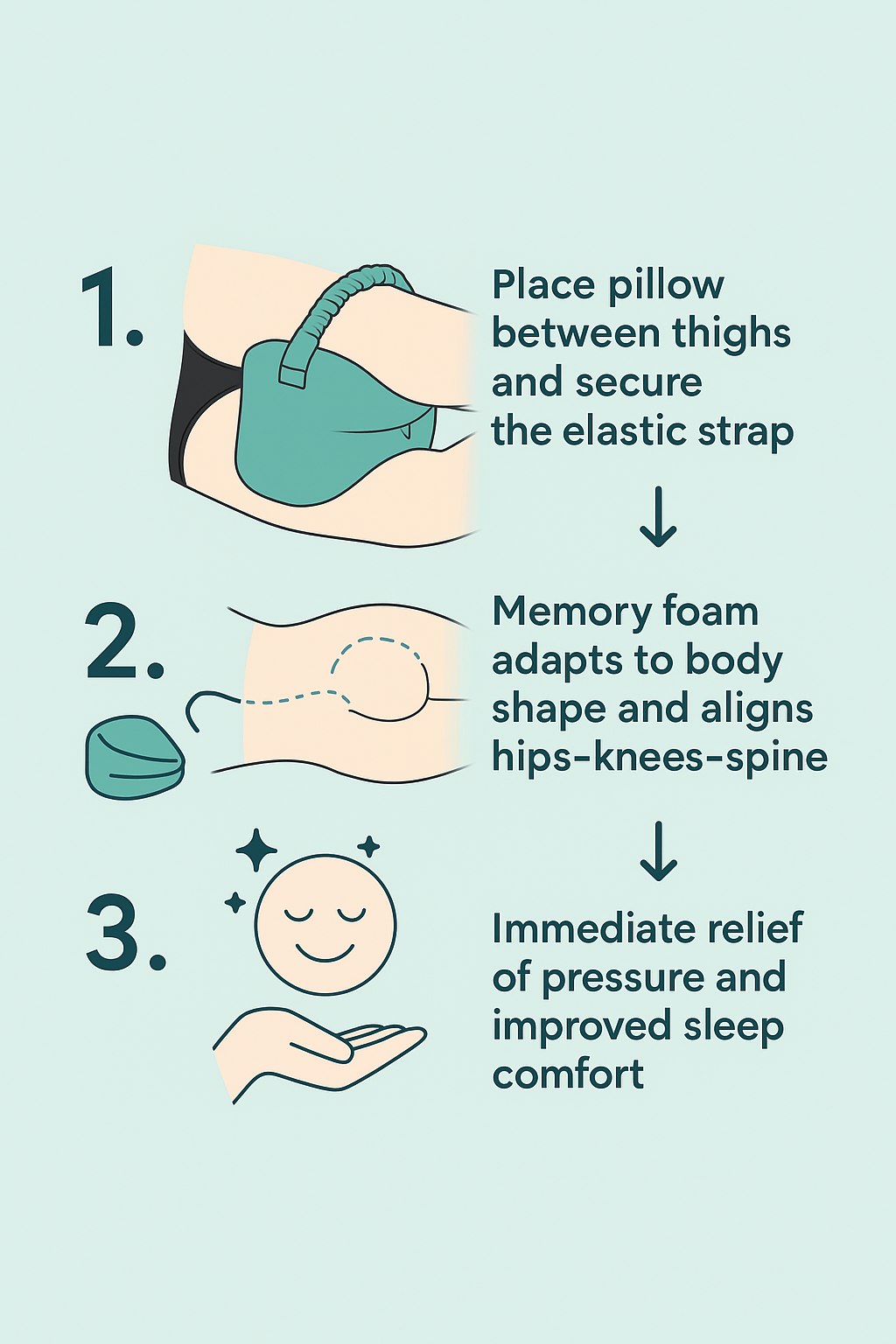 1.

Place pillow between thighs and secure the elastic strap

↓

2.

Memory foam adapts to body shape and aligns hips-knees-spine

↓

3.

Immediate relief of pressure and improved sleep comfort